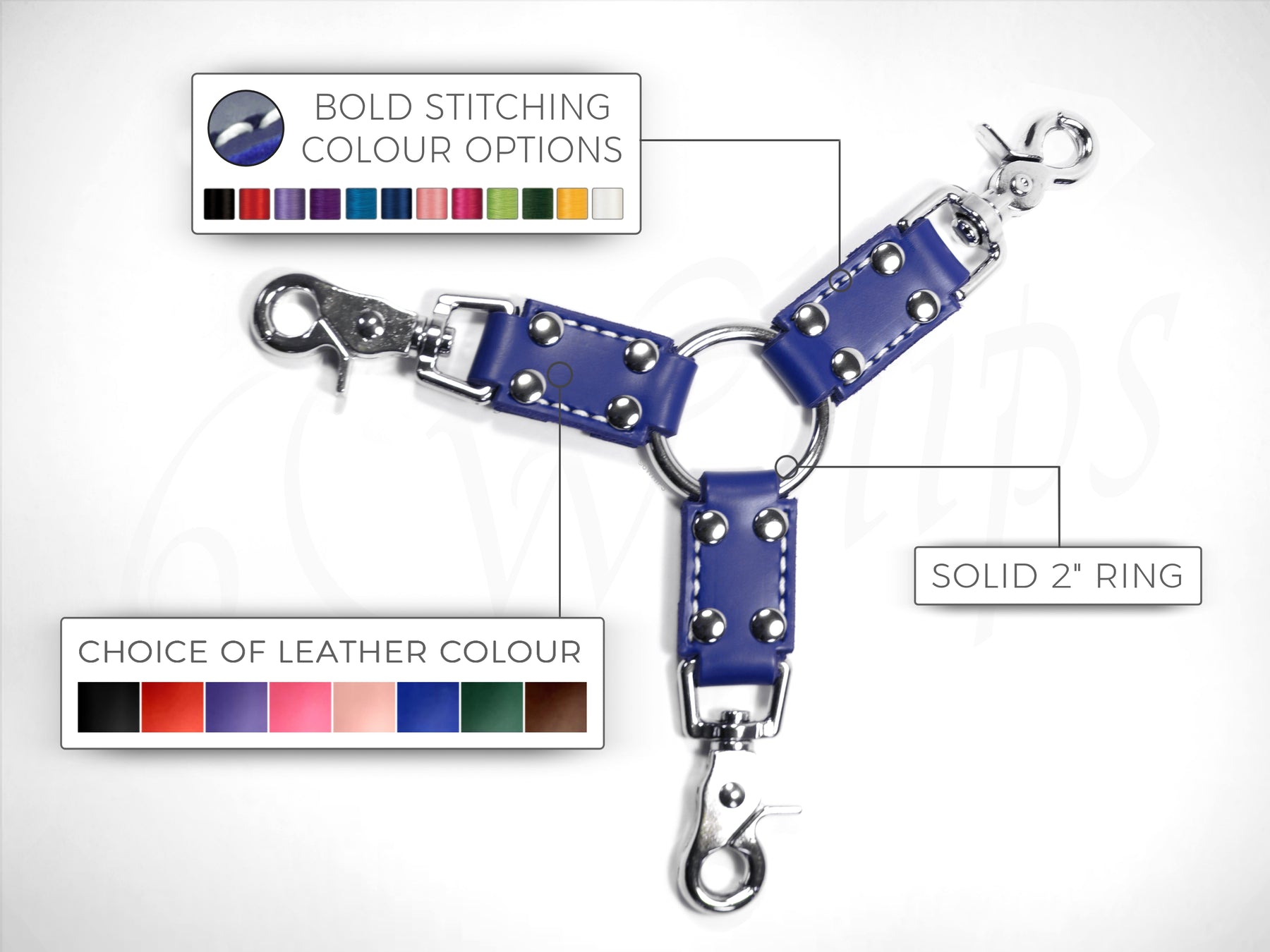 BOLD STITCHING
COLOUR OPTIONS

SOLID 2" RING

CHOICE OF LEATHER COLOUR